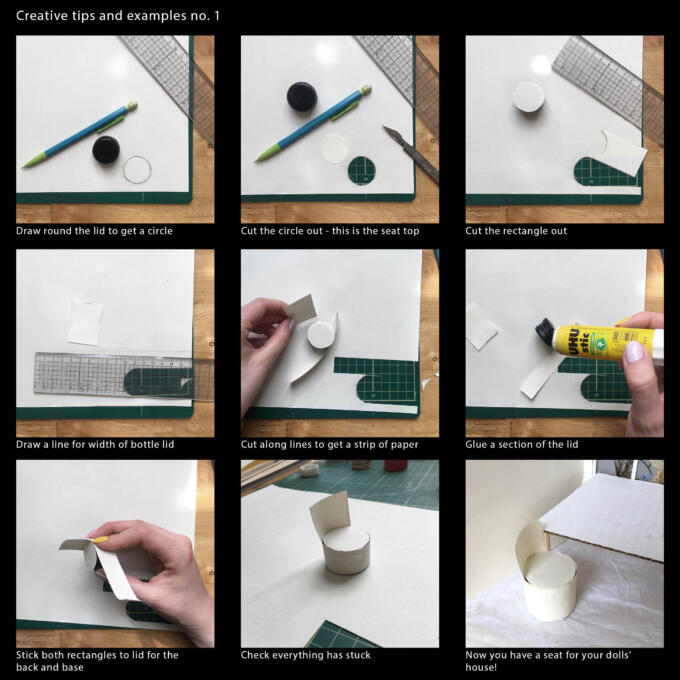 Creative tips and examples no. 1

Draw round the lid to get a circle

Cut the circle out - this is the seat top

Cut the rectangle out

Draw a line for width of bottle lid

Cut along lines to get a strip of paper

UHU stic

Glue a section of the lid

Stick both rectangles to lid for the back and base

Check everything has stuck

Now you have a seat for your dolls' house!